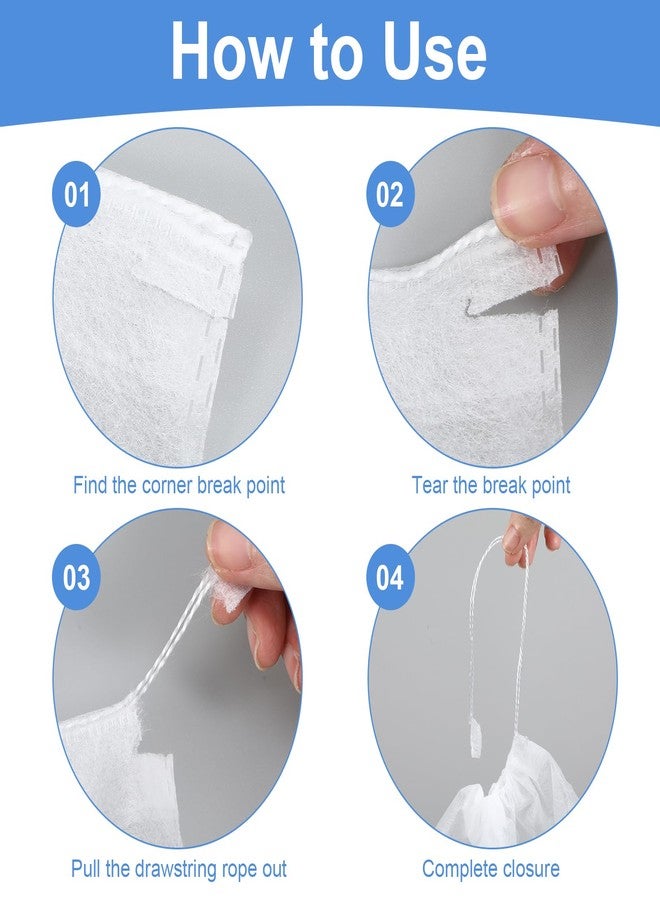 How to Use

01

Find the corner break point

02

Tear the break point

03

Pull the drawstring rope out

04

Complete closure